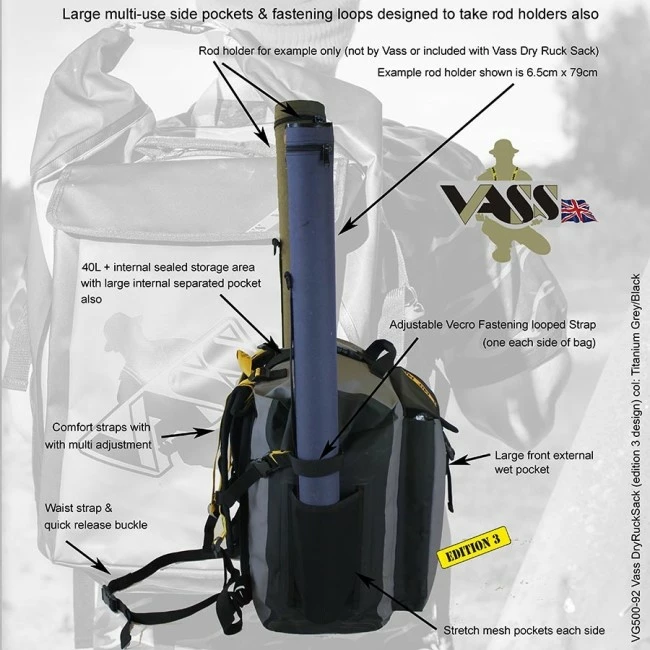 Large multi-use side pockets & fastening loops designed to take rod holders also

Rod holder for example only (not by Vass or included with Vass Dry Ruck Sack)

Example rod holder shown is 6.5cm x 79cm

VASS

40L + internal sealed storage area with large internal separated pocket also

Adjustable Vecro Fastening looped Strap (one each side of bag)

Comfort straps with with multi adjustment

Large front external wet pocket

Waist strap & quick release buckle

EDITION 3

Stretch mesh pockets each side

VG500-92 Vass DryRuckSack (edition 3 design) col: Titanium Grey/Black