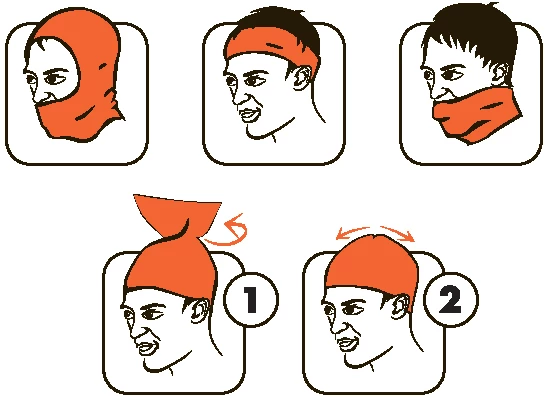 1

2